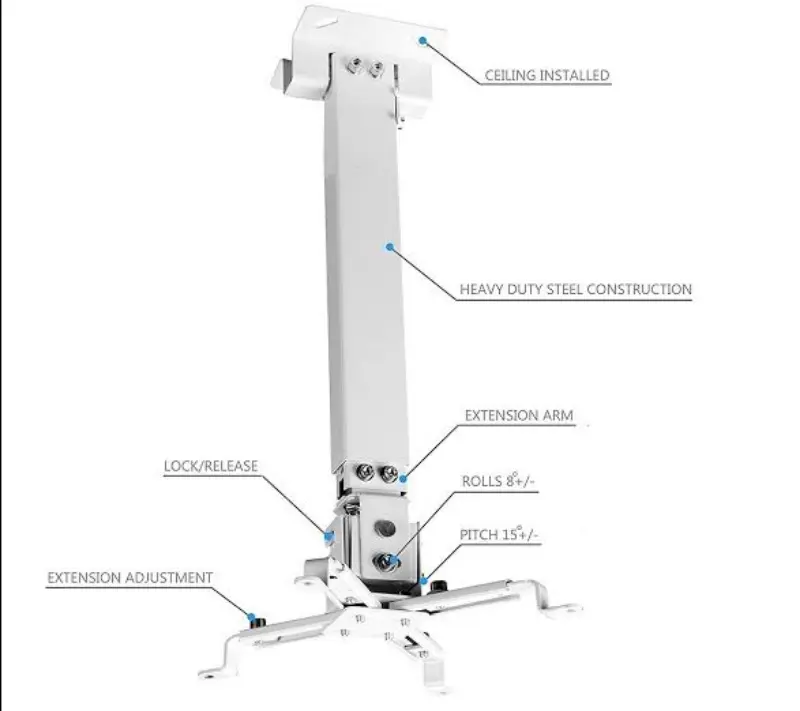 CEILING INSTALLED

HEAVY DUTY STEEL CONSTRUCTION

EXTENSION ARM

LOCK/RELEASE

ROLLS 8°+/-

PITCH 15°+/-

EXTENSION ADJUSTMENT